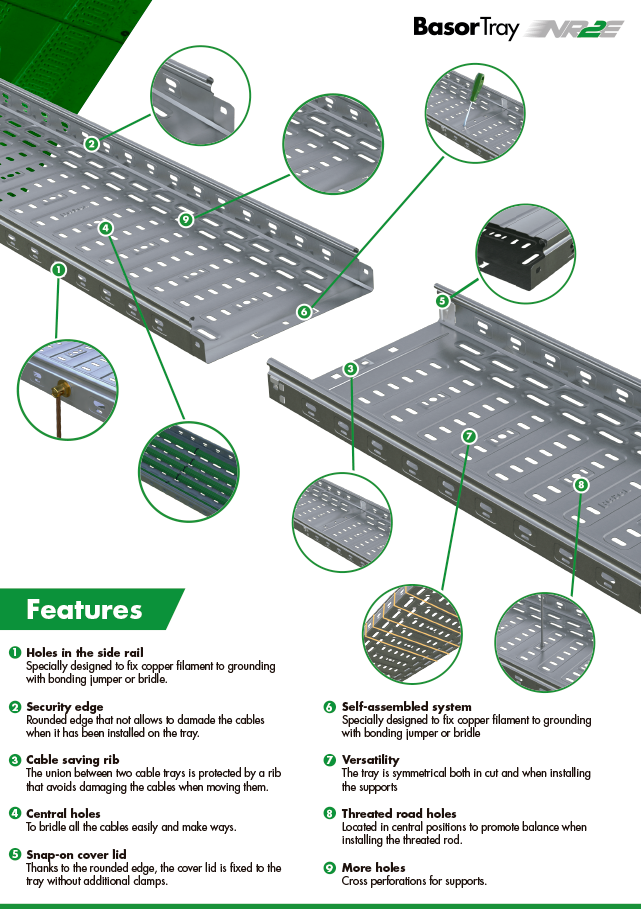 BasorTray NR2E

2

9

4

1

6

5

3

7

8

Features

1 Holes in the side rail
Specially designed to fix copper filament to grounding with bonding jumper or bridle.

2 Security edge
Rounded edge that not allows to damade the cables when it has been installed on the tray.

3 Cable saving rib
The union between two cable trays is protected by a rib that avoids damaging the cables when moving them.

4 Central holes
To bridle all the cables easily and make ways.

5 Snap-on cover lid
Thanks to the rounded edge, the cover lid is fixed to the tray without additional clamps.

6 Self-assembled system
Specially designed to fix copper filament to grounding with bonding jumper or bridle

7 Versatility
The tray is symmetrical both in cut and when installing the supports

8 Threated road holes
Located in central positions to promote balance when installing the threated rod.

9 More holes
Cross perforations for supports.